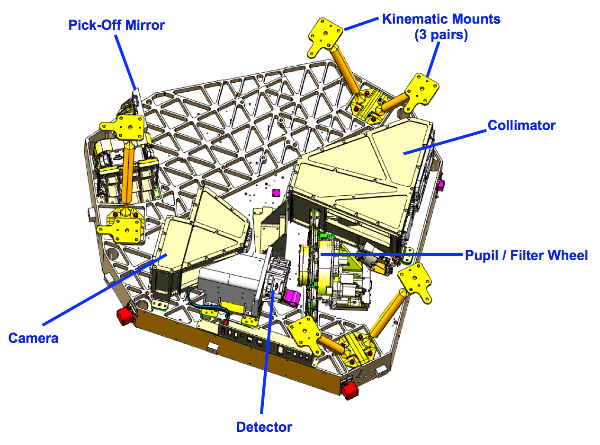 Pick-Off Mirror

Kinematic Mounts
(3 pairs)

Collimator

Pupil / Filter Wheel

Camera

Detector